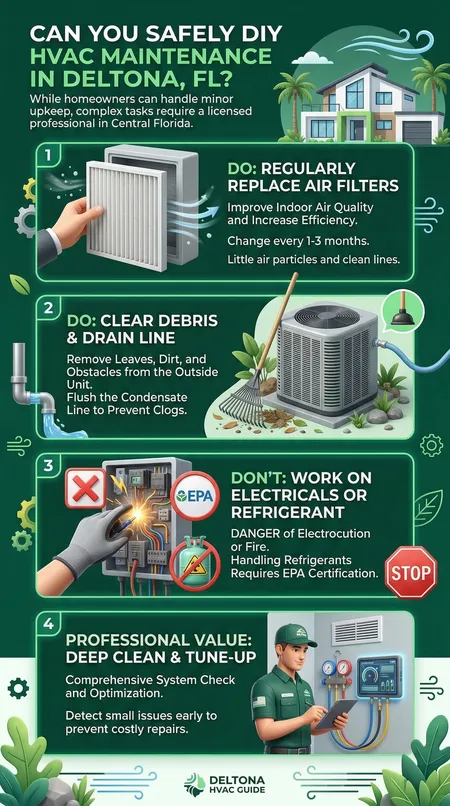 CAN YOU SAFELY DIY HVAC MAINTENANCE IN DELTONA, FL?

While homeowners can handle minor upkeep, complex tasks require a licensed professional in Central Florida.

1

DO: REGULARLY REPLACE AIR FILTERS

Improve Indoor Air Quality and Increase Efficiency.

Change every 1-3 months.

Little air particles and clean lines.

2

DO: CLEAR DEBRIS & DRAIN LINE

Remove Leaves, Dirt, and Obstacles from the Outside Unit.

Flush the Condensate Line to Prevent Clogs.

3

EPA

DON'T: WORK ON ELECTRICALS OR REFRIGERANT

DANGER of Electrocution or Fire.

Handling Refrigerants Requires EPA Certification.

STOP

4

PROFESSIONAL VALUE: DEEP CLEAN & TUNE-UP

Comprehensive System Check and Optimization.

Detect small issues early to prevent costly repairs.

DELTONA HVAC GUIDE